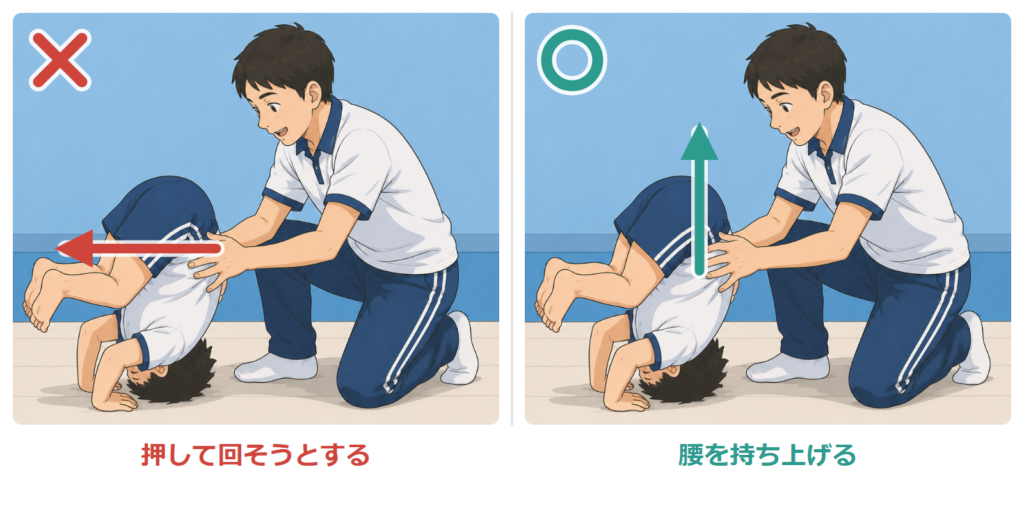 押して回そうとする

腰を持ち上げる